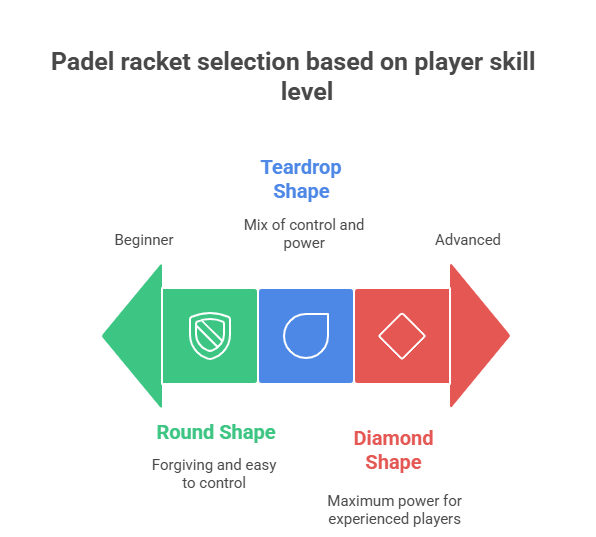 Padel racket selection based on player skill level

Teardrop Shape

Mix of control and power

Beginner

Advanced

Round Shape

Forgiving and easy to control

Diamond Shape

Maximum power for experienced players